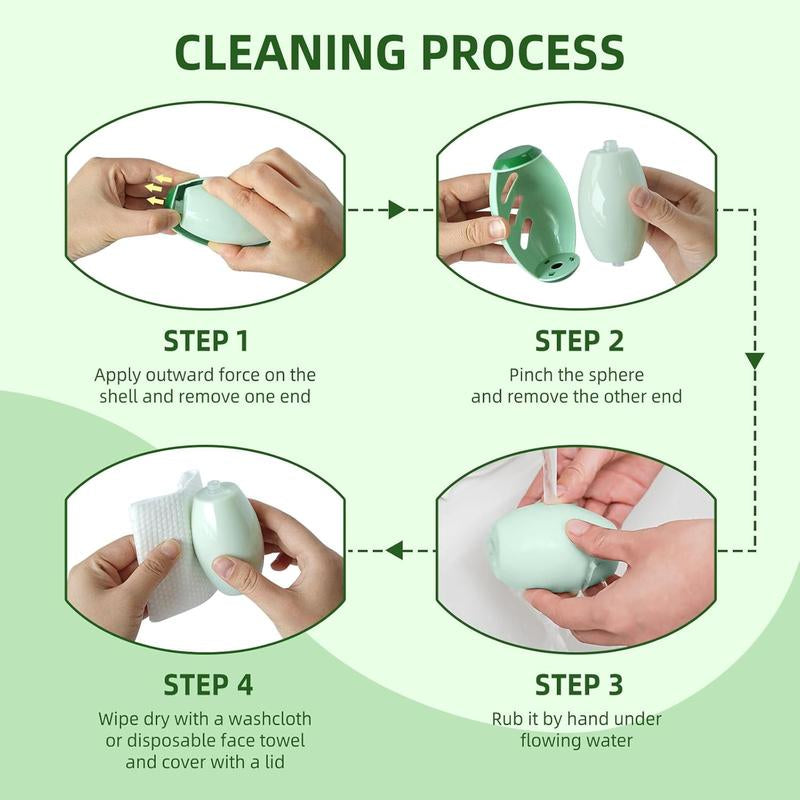 CLEANING PROCESS

STEP 1
Apply outward force on the shell and remove one end

STEP 2
Pinch the sphere and remove the other end

STEP 3
Rub it by hand under flowing water

STEP 4
Wipe dry with a washcloth or disposable face towel and cover with a lid